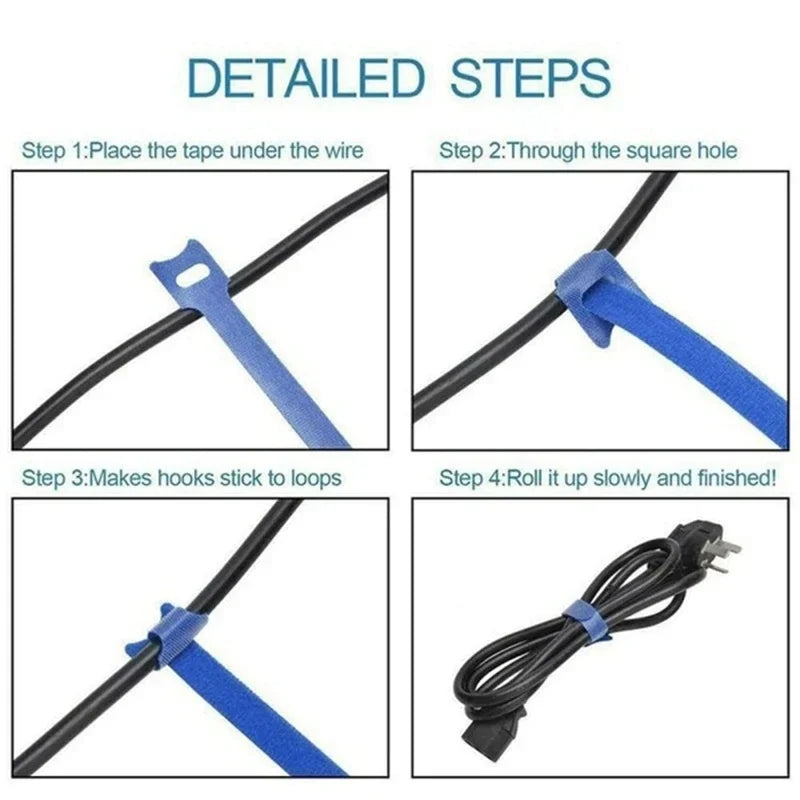 DETAILED STEPS

Step 1:Place the tape under the wire

Step 2:Through the square hole

Step 3:Makes hooks stick to loops

Step 4:Roll it up slowly and finished!